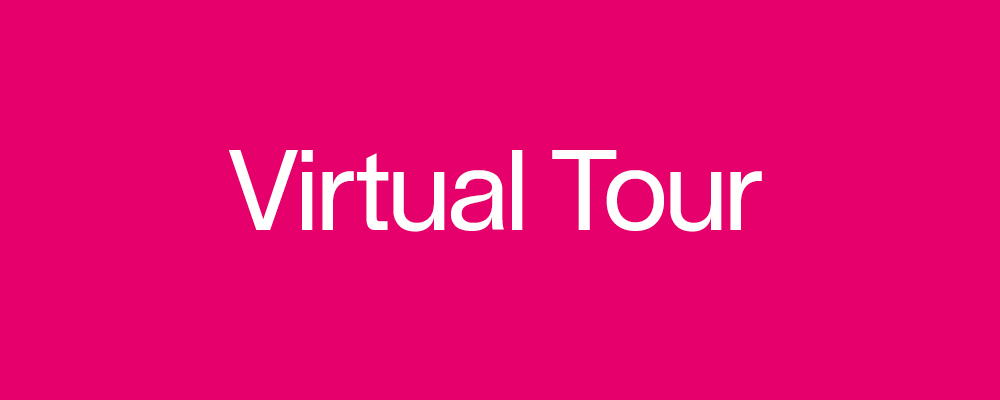 Virtual Tour